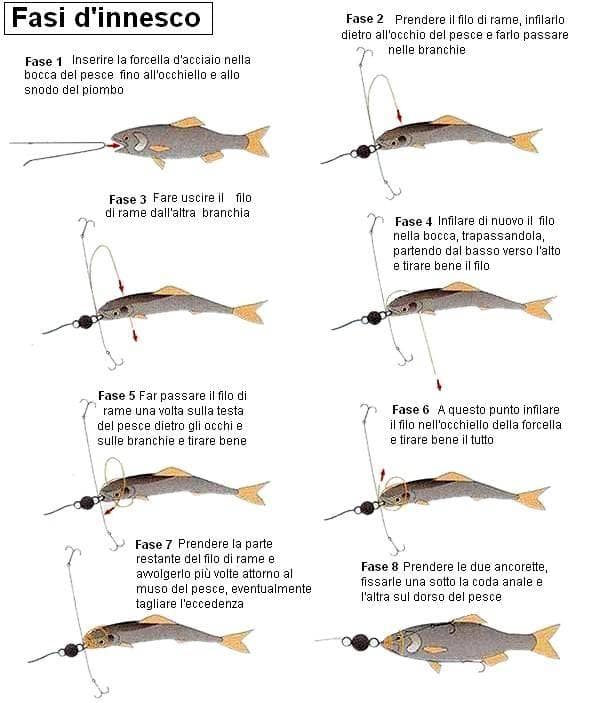 Fasi d'innesco

Fase 1 Inserire la forcella d'acciaio nella bocca del pesce fino all'occhiello e allo snodo del piombo

Fase 2 Prendere il filo di rame, infilarlo dietro all'occhio del pesce e farlo passare nelle branchie

Fase 3 Fare uscire il filo di rame dall'altra branchia

Fase 4 Infilare di nuovo il filo nella bocca, trapassandola, partendo dal basso verso l'alto e tirare bene il filo

Fase 5 Far passare il filo di rame una volta sulla testa del pesce dietro gli occhi e sulle branchie e tirare bene

Fase 6 A questo punto infilare il filo nell'occhiello della forcella e tirare bene il tutto

Fase 7 Prendere la parte restante del filo di rame e avvolgerlo più volte attorno al muso del pesce, eventualmente tagliare l'eccedenza

Fase 8 Prendere le due ancorette, fissarle una sotto la coda anale e l'altra sul dorso del pesce